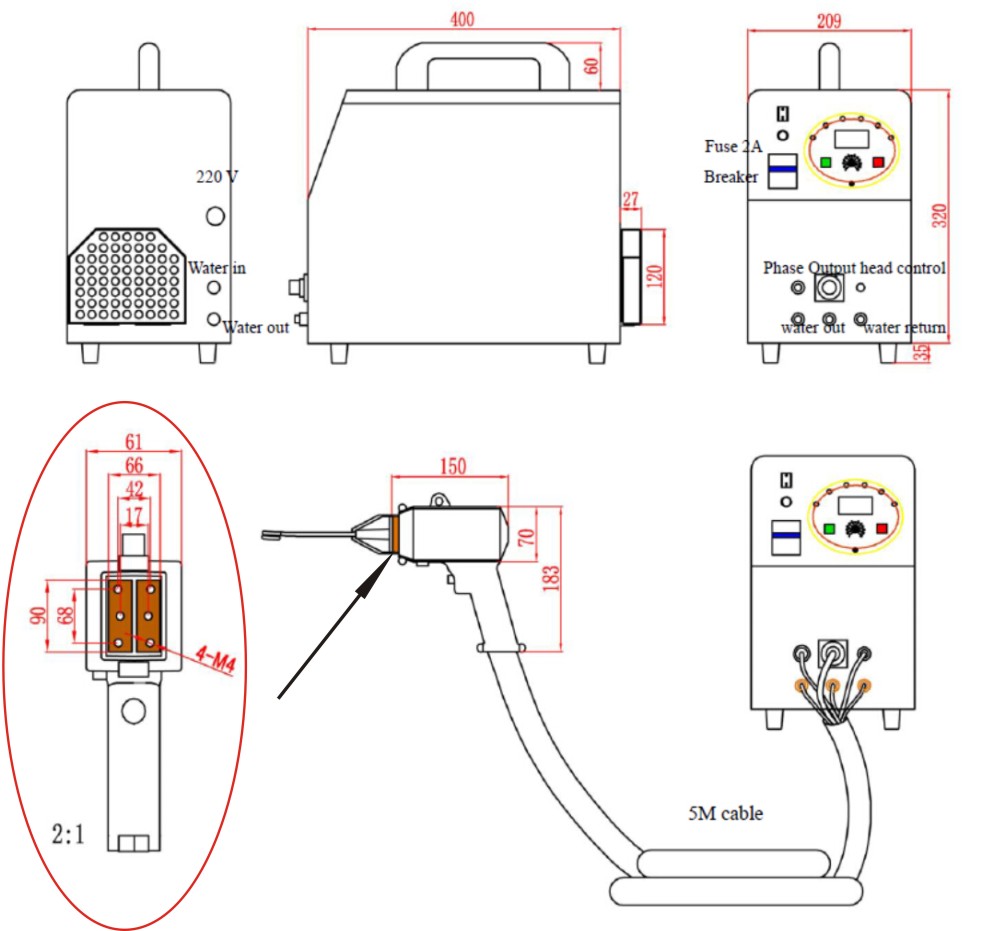 220 V

Water in

Water out

400

60

27

120

209

Fuse 2A

Breaker

320

Phase Output head control

water out water return

35

61

66

42

17

90

68

4-M4

2:1

150

70

183

5M cable